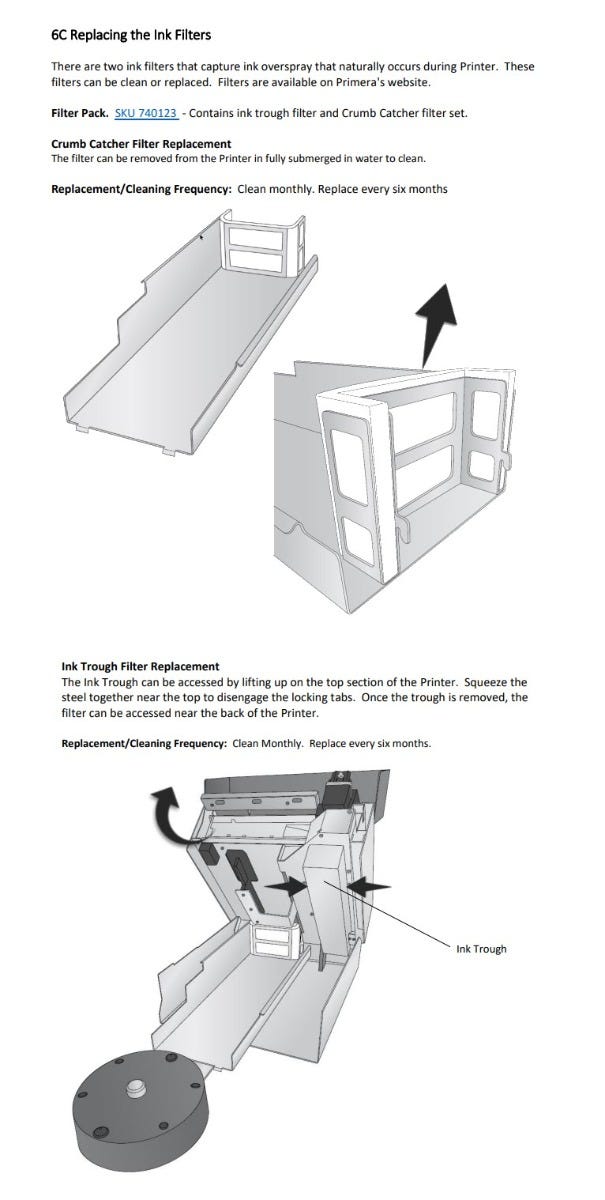 6C Replacing the Ink Filters

There are two ink filters that capture ink overspray that naturally occurs during Printer. These filters can be clean or replaced. Filters are available on Primera's website.

Filter Pack. SKU 740123 - Contains ink trough filter and Crumb Catcher filter set.

Crumb Catcher Filter Replacement
The filter can be removed from the Printer in fully submerged in water to clean.

Replacement/Cleaning Frequency: Clean monthly. Replace every six months

Ink Trough Filter Replacement
The Ink Trough can be accessed by lifting up on the top section of the Printer. Squeeze the steel together near the top to disengage the locking tabs. Once the trough is removed, the filter can be accessed near the back of the Printer.

Replacement/Cleaning Frequency: Clean Monthly. Replace every six months.

Ink Trough